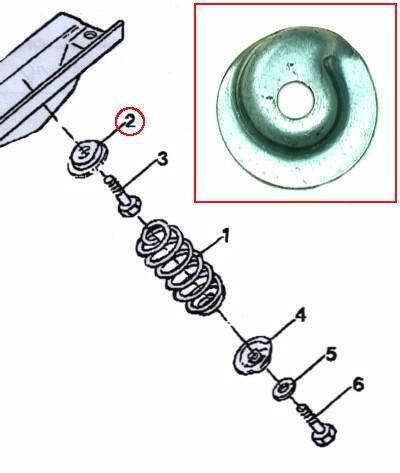 2
3
1
4
5
6