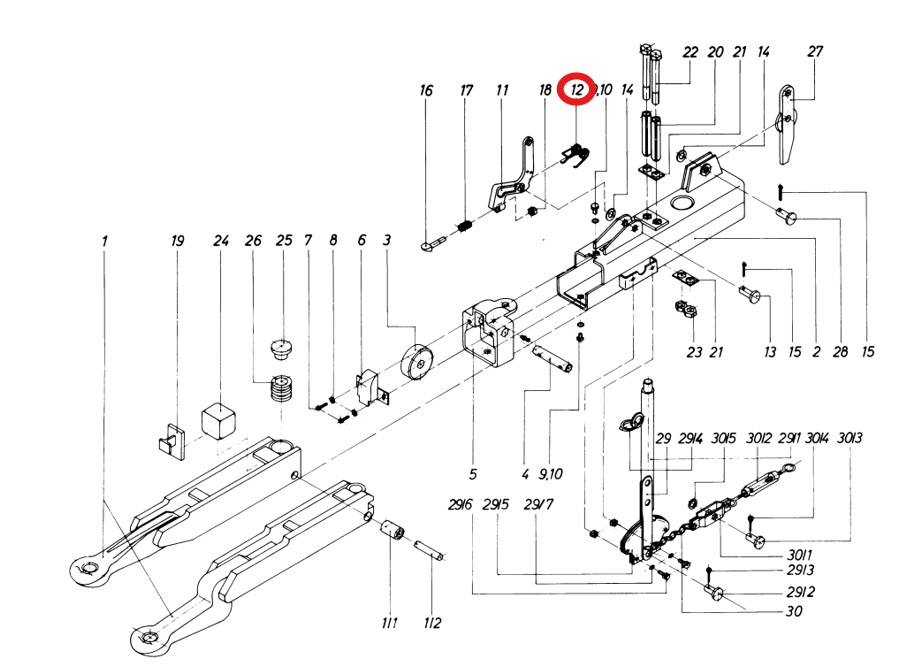 22 20 21 14 27
16 17 11 18 12 9,10 14
1 19 24 26 25 7 8 6 3
23 21 13 15 2 28 15
5 4 9,10
29 29/4 30/5 30/2 29/1 30/4 30/3
29/6 29/5 29/7
30/1
29/3
29/2
30
1/1 1/2