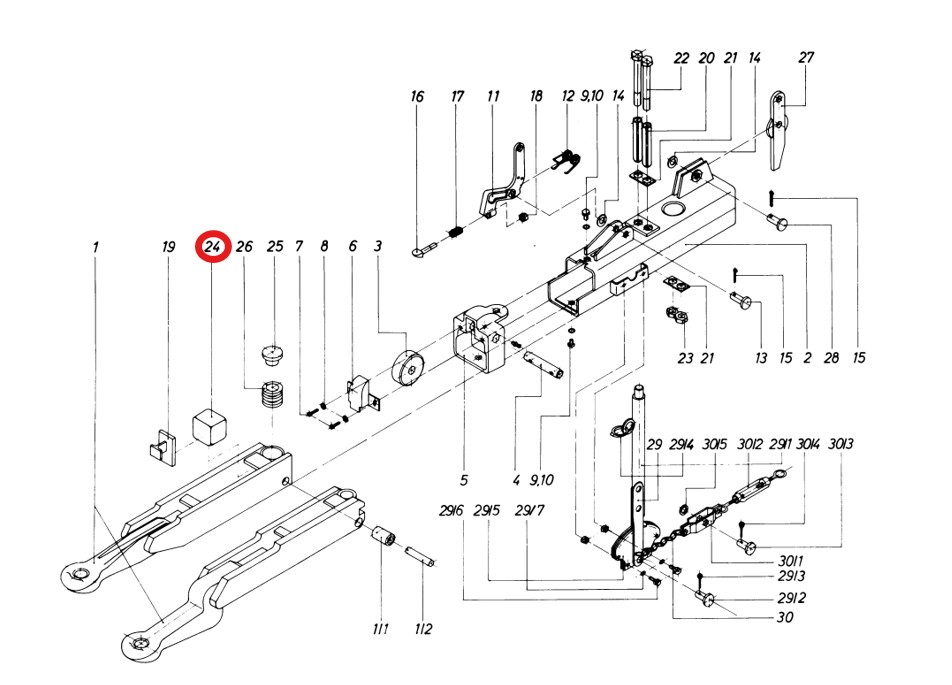 22 20 21 14 27
16 17 11 18 12 9,10 14
1 19 24 26 25 7 8 6 3
23 21 13 15 2 28 15
5 4 9,10
29 29/4 30/5 30/2 29/1 30/4 30/3
29/6 29/5 29/7
30/1
29/3
29/2
30
1/1 1/2