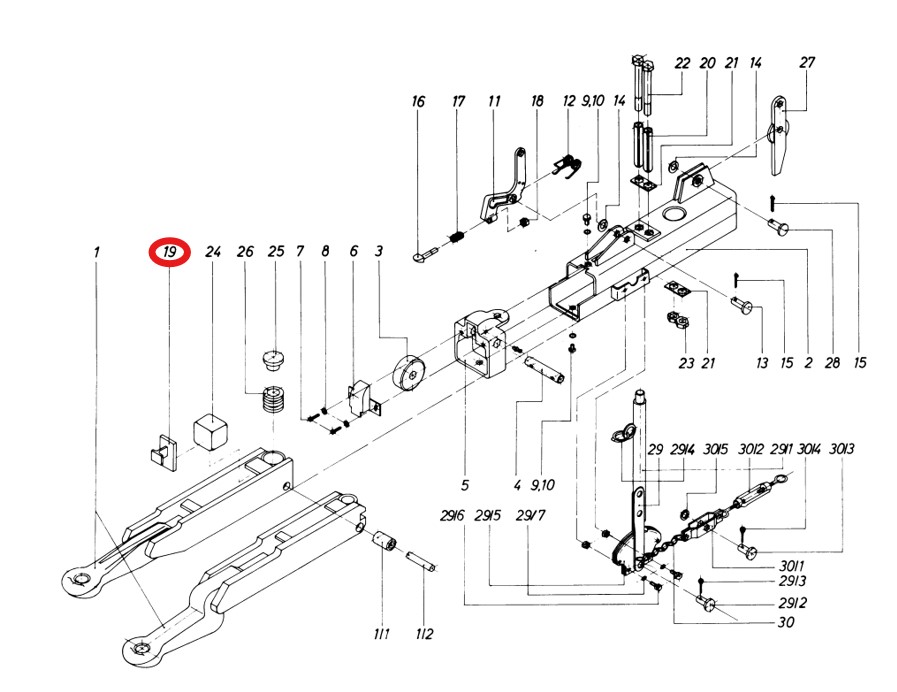 22 20 21 14 27
16 17 11 18 12 9,10 14
1 19 24 26 25 7 8 6 3
23 21 13 15 2 28 15
5 4 9,10
29 29/4 30/5 30/2 29/1 30/4 30/3
29/6 29/5 29/7
30/1
29/3
29/2
30
1/1 1/2