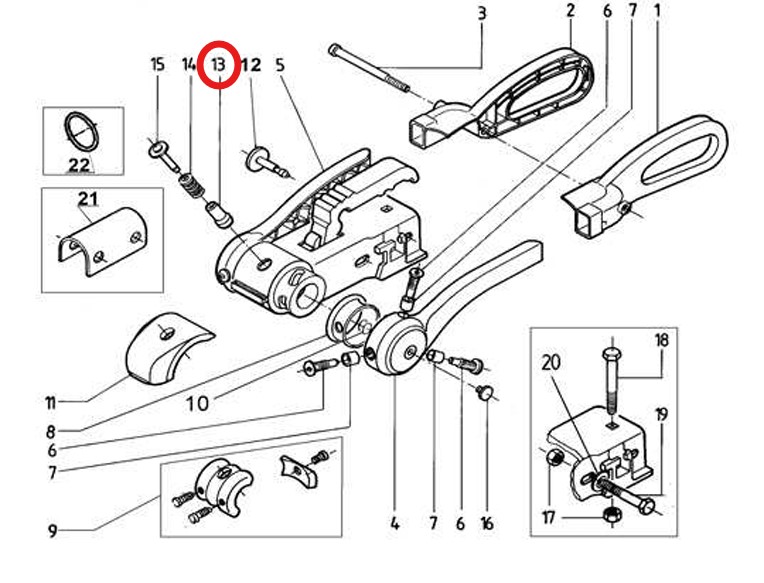 3
2
6
7
1
15
14
13
12
5
22
21
11
10
8
6
7
9
4
7
6
16
18
20
19
17